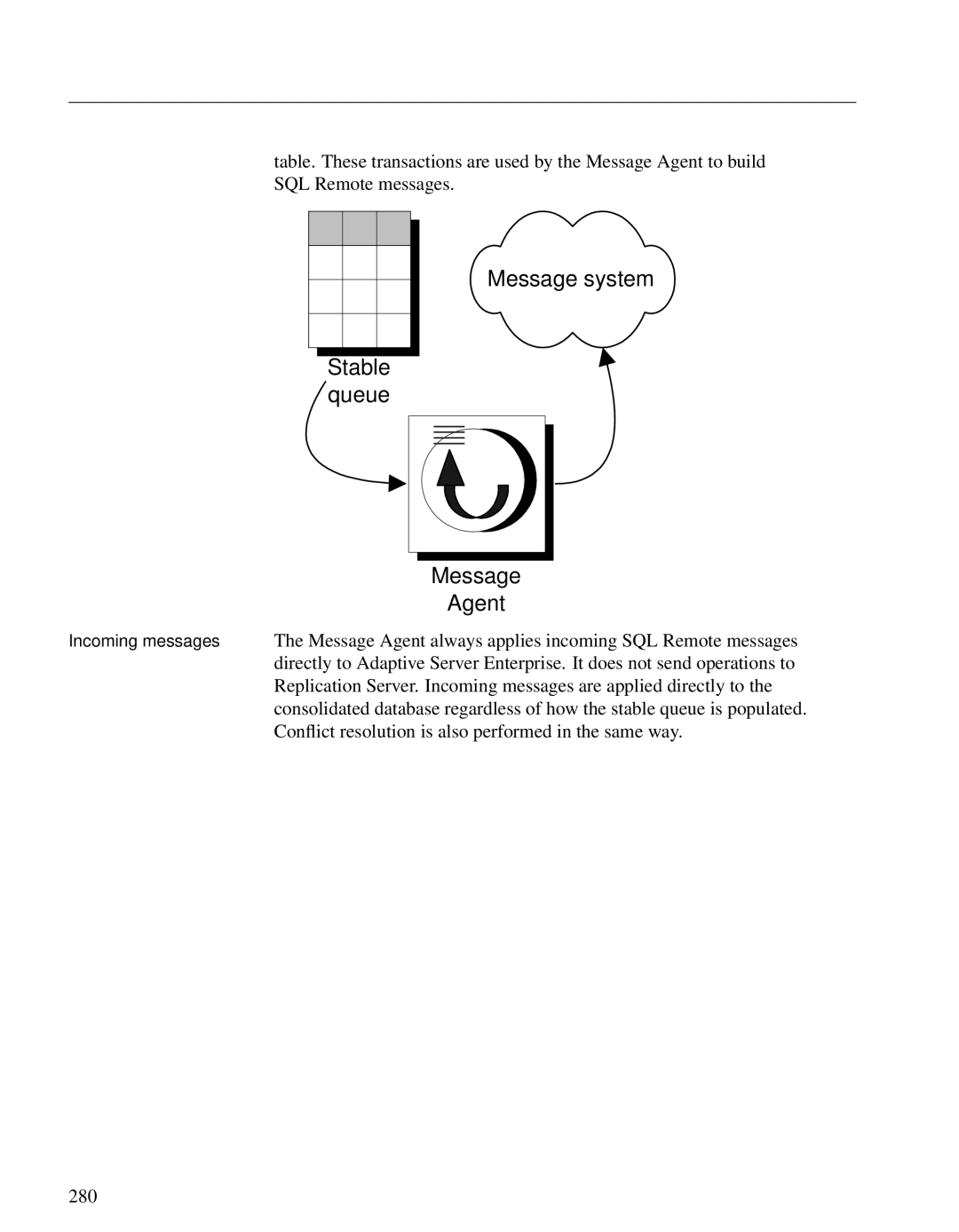 table. These transactions are used by the Message Agent to build SQL Remote messages.

Message system

Stable queue

Message Agent

Incoming messages

The Message Agent always applies incoming SQL Remote messages directly to Adaptive Server Enterprise. It does not send operations to Replication Server. Incoming messages are applied directly to the consolidated database regardless of how the stable queue is populated. Conflict resolution is also performed in the same way.

280