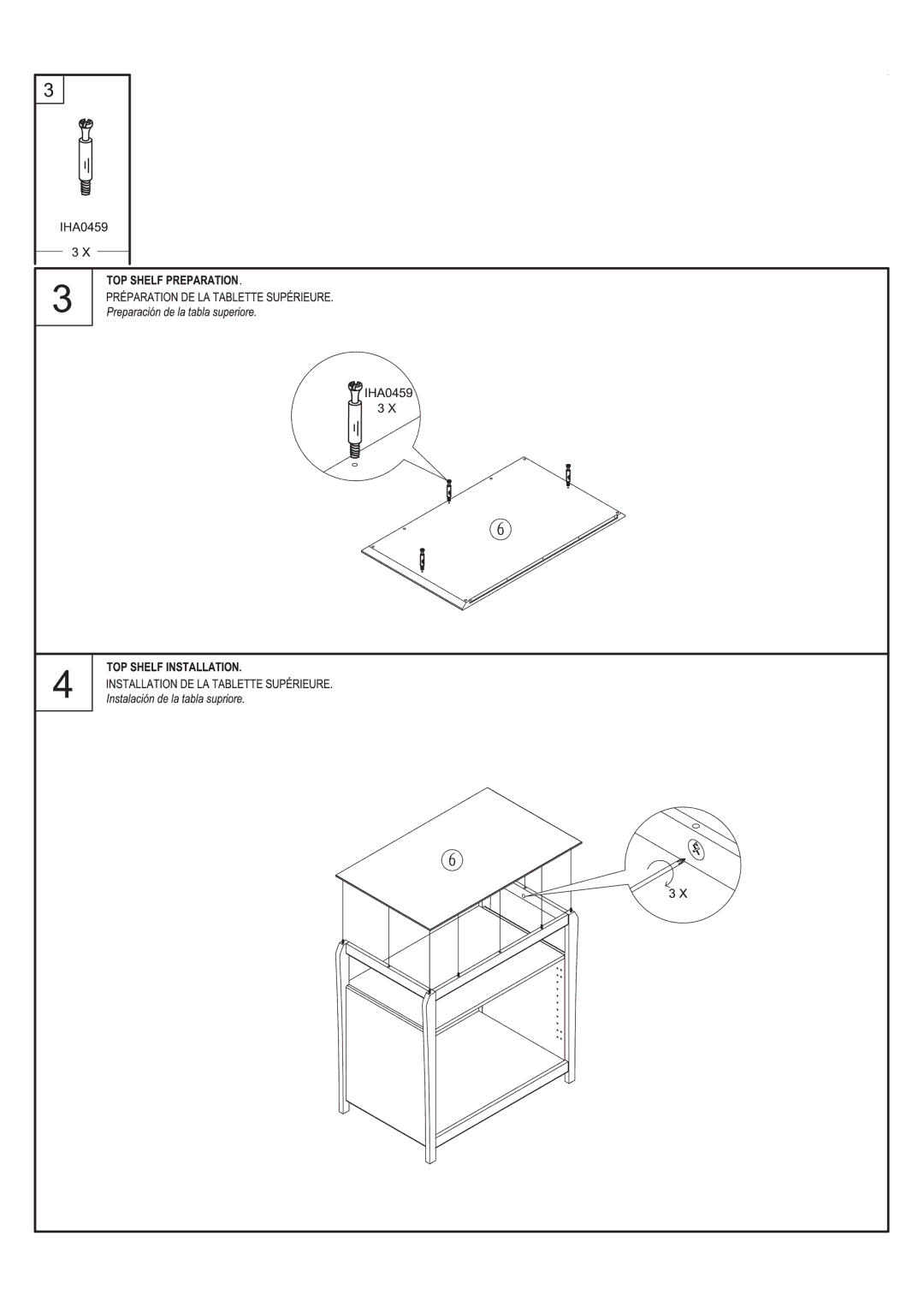 3

IHA0459

3 X

3

TOP SHELF PREPARATION.
PRÉPARATION DE LA TABLETTE SUPÉRIEURE.
Preparación de la tabla superiore.

IHA0459
3 X

6

4

TOP SHELF INSTALLATION.
INSTALLATION DE LA TABLETTE SUPÉRIEURE.
Instalación de la tabla supriore.

6

3 X