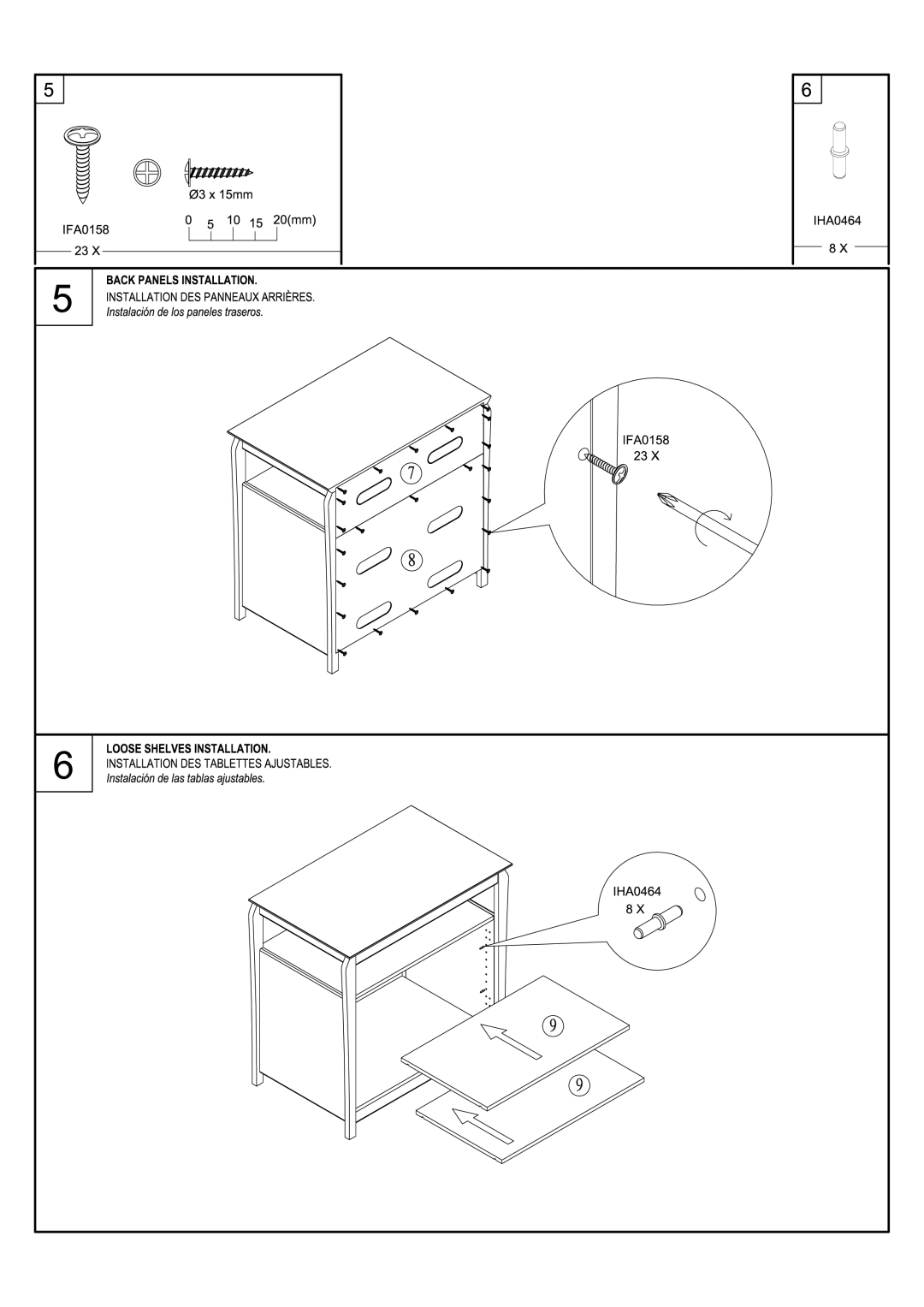 5

Ø3 x 15mm

0 5 10 15 20(mm)

IFA0158

23 X

6

IHA0464

8 X

5

BACK PANELS INSTALLATION.
INSTALLATION DES PANNEAUX ARRIÈRES.
Instalación de los paneles traseros.

7

8

IFA0158
23 X

6

LOOSE SHELVES INSTALLATION.
INSTALLATION DES TABLETTES AJUSTABLES.
Instalación de las tablas ajustables.

IHA0464
8 X

9

9