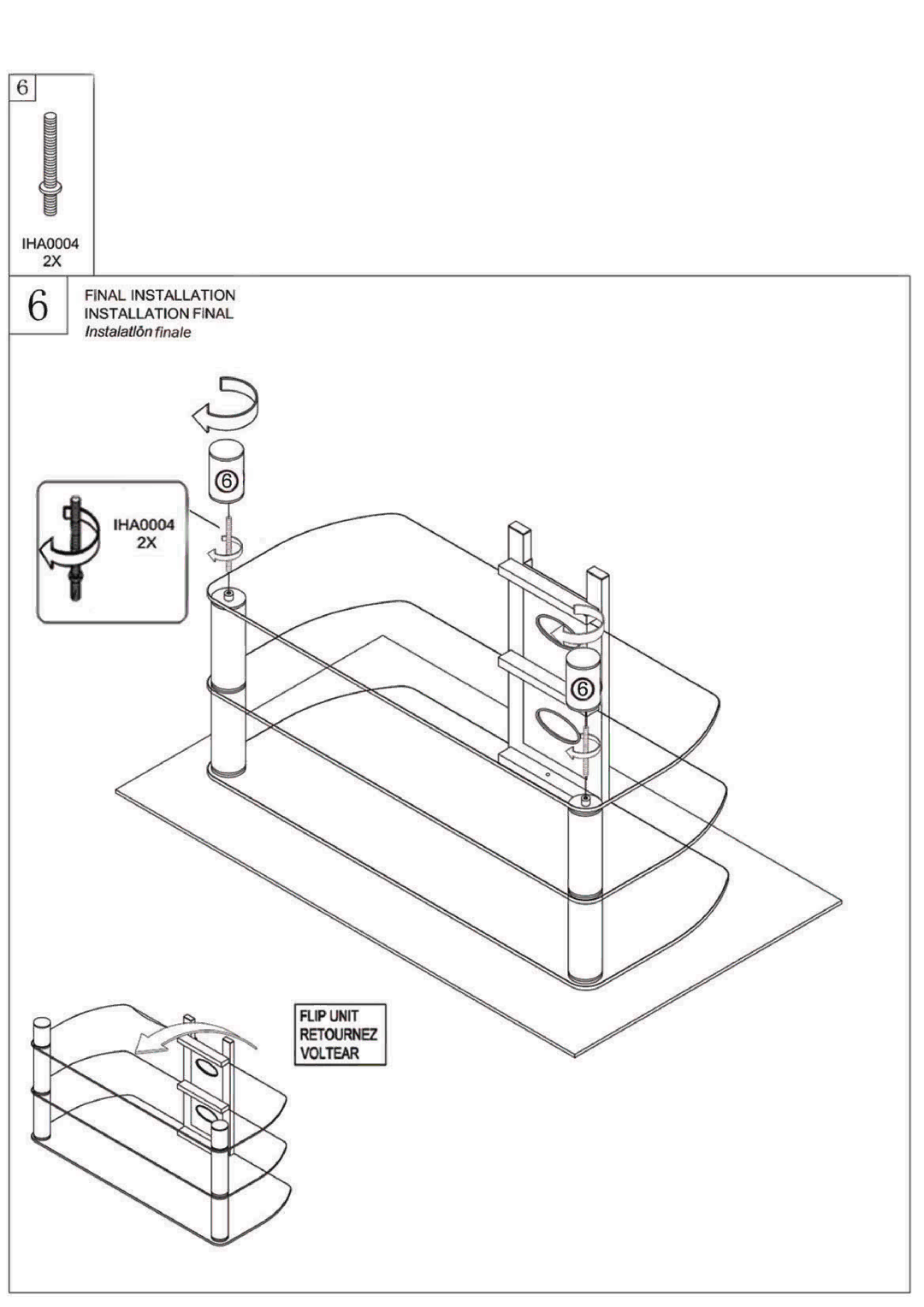 6

IHA0004
2X

6

FINAL INSTALLATION
INSTALLATION FINAL
Instalatlôn finale

6

IHA0004
2X

6

FLIP UNIT
RETOURNEZ
VOLTEAR