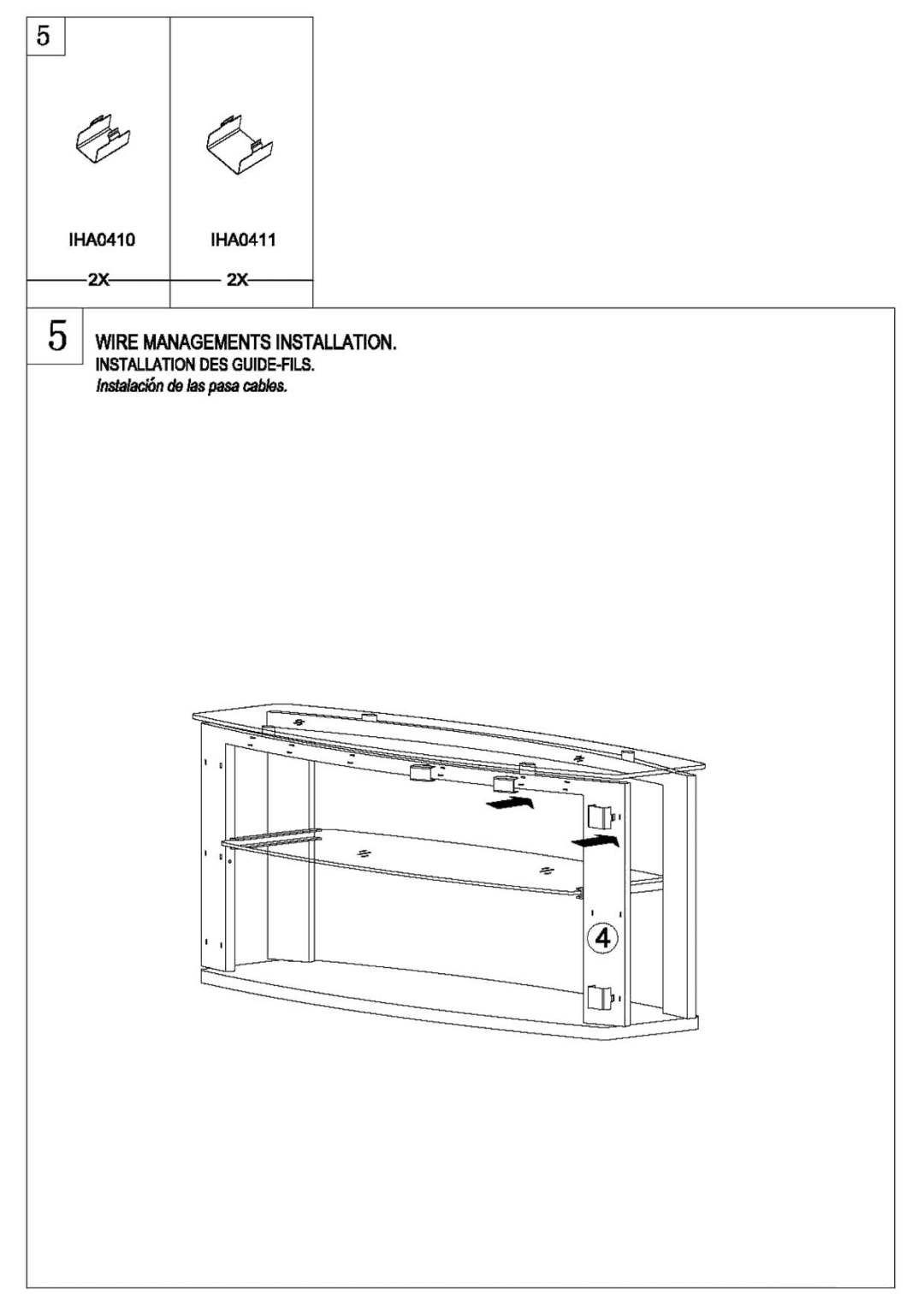 5

IHA0410

2X

IHA0411

2X

5

WIRE MANAGEMENTS INSTALLATION.
INSTALLATION DES GUIDE-FILS.
Instalación de las pasa cables.

4