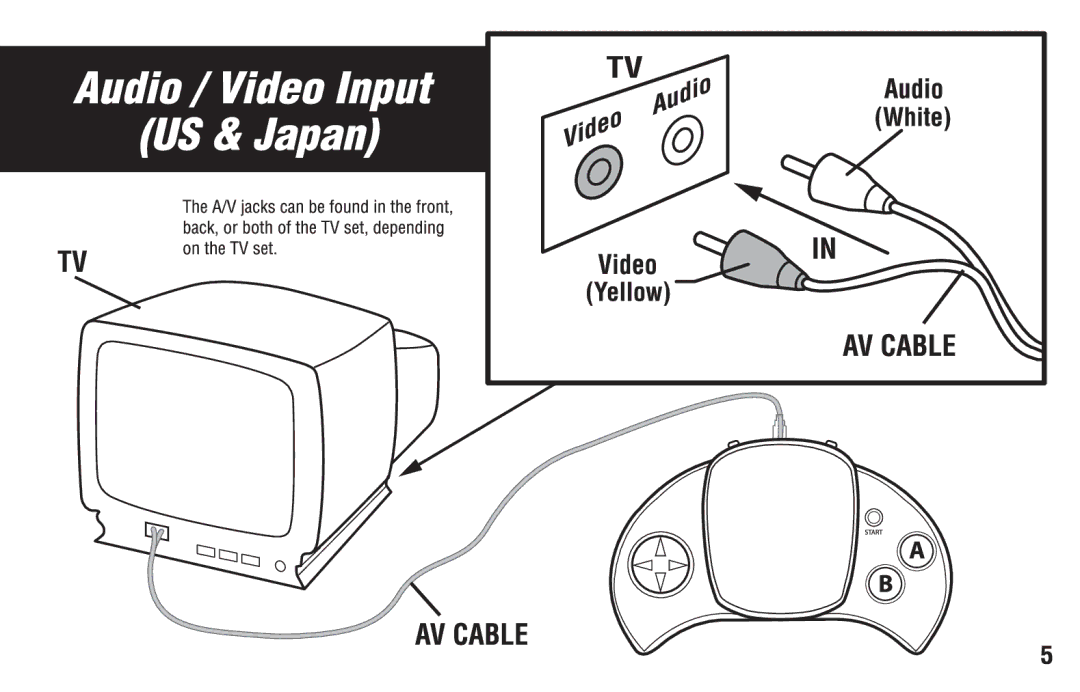 Audio / Video Input
(US & Japan)

The A/V jacks can be found in the front, back, or both of the TV set, depending on the TV set.

TV

TV

Video

Audio

Audio
(White)

IN

Video
(Yellow)

AV CABLE

START

A

B

AV CABLE

5