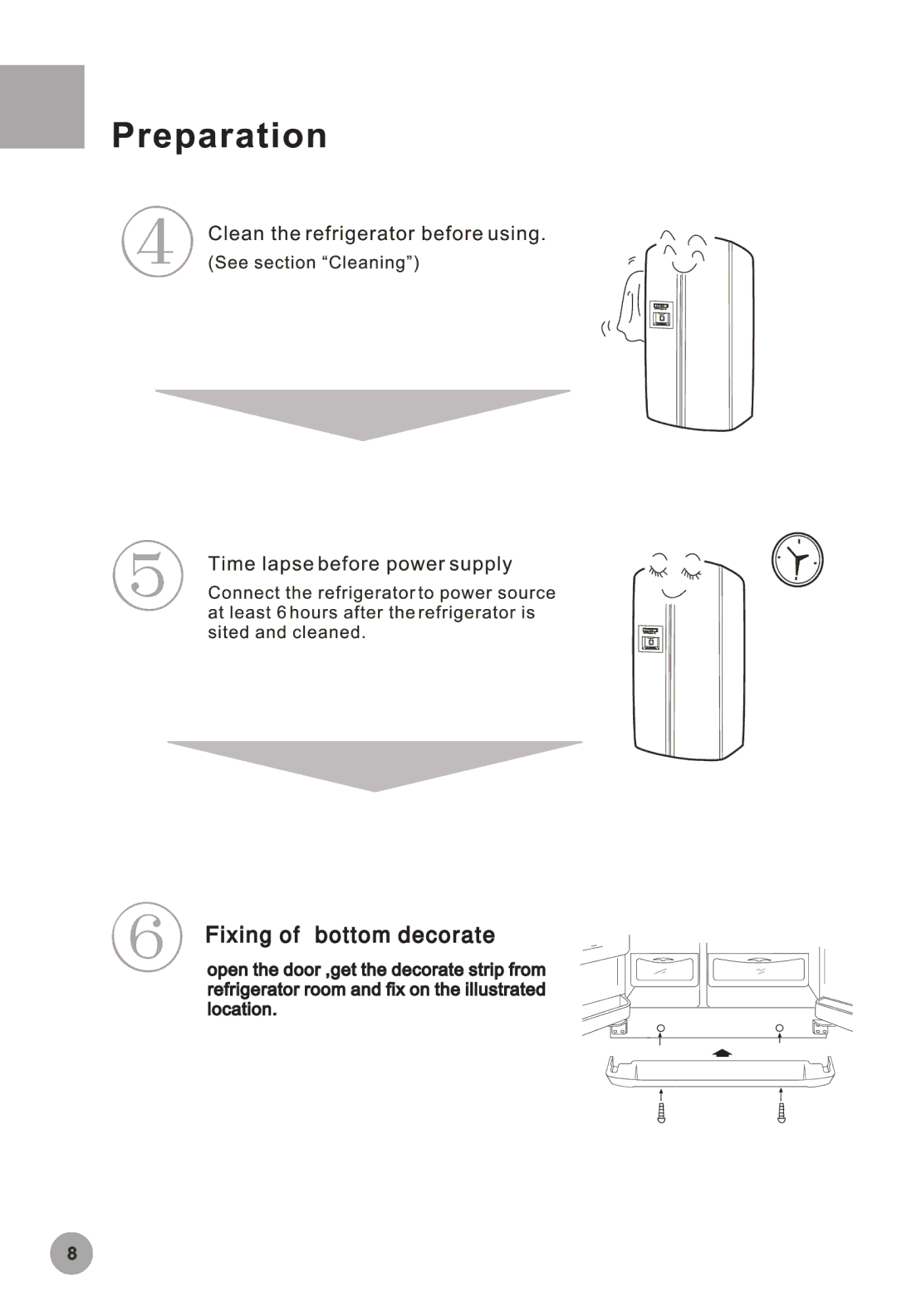 Preparation

4

Clean the refrigerator before using.
(See section “Cleaning”)

5

Time lapse before power supply

Connect the refrigerator to power source at least 6 hours after the refrigerator is sited and cleaned.

6

Fixing of bottom decorate

open the door ,get the decorate strip from refrigerator room and fix on the illustrated location.

8