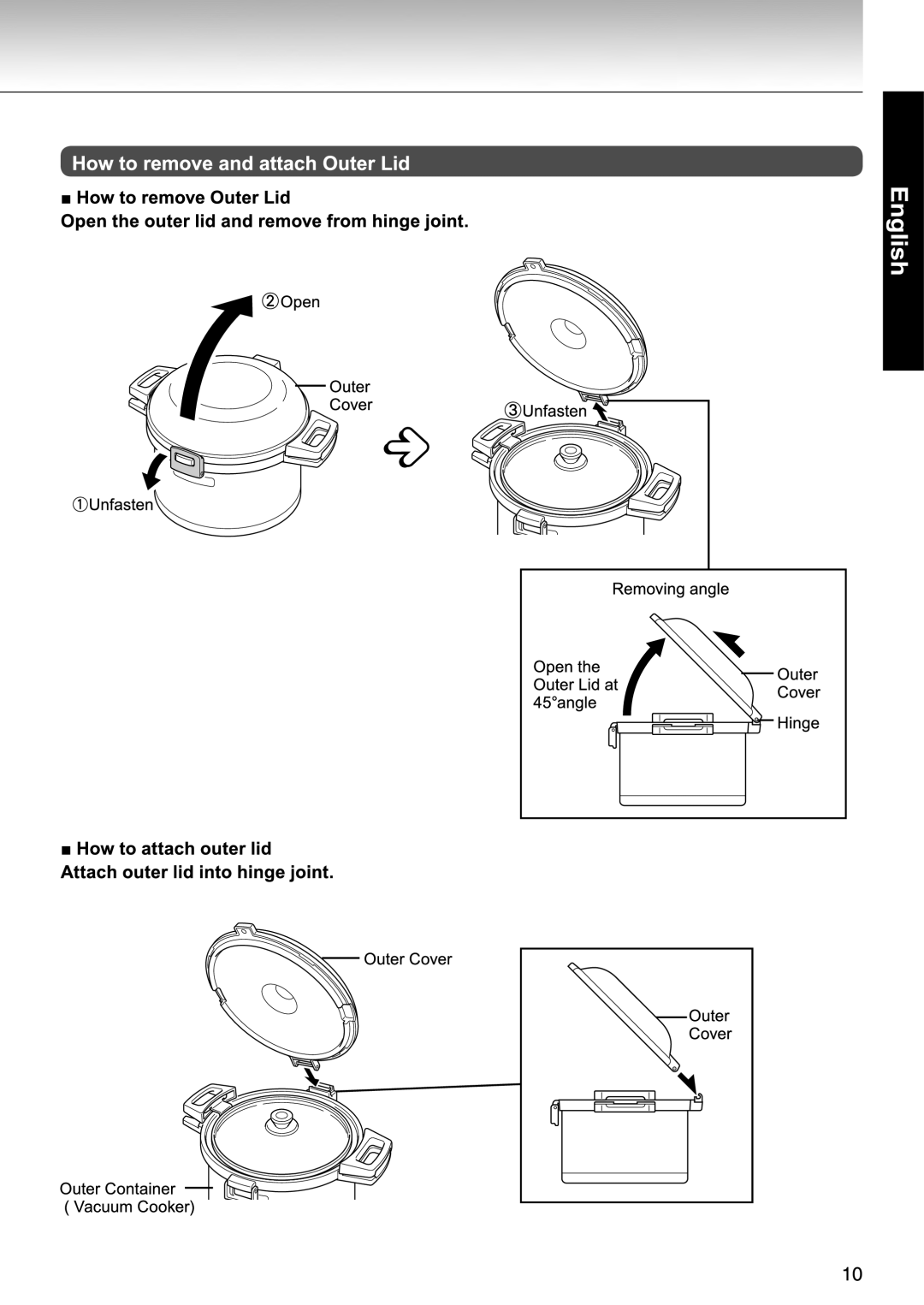 English

How to remove and attach Outer Lid

■ How to remove Outer Lid
Open the outer lid and remove from hinge joint.

②Open

Outer Cover

①Unfasten

③Unfasten

Removing angle

Open the Outer Lid at 45°angle

Outer Cover

Hinge

■ How to attach outer lid
Attach outer lid into hinge joint.

Outer Cover

Outer Container ( Vacuum Cooker)

Outer Cover

10