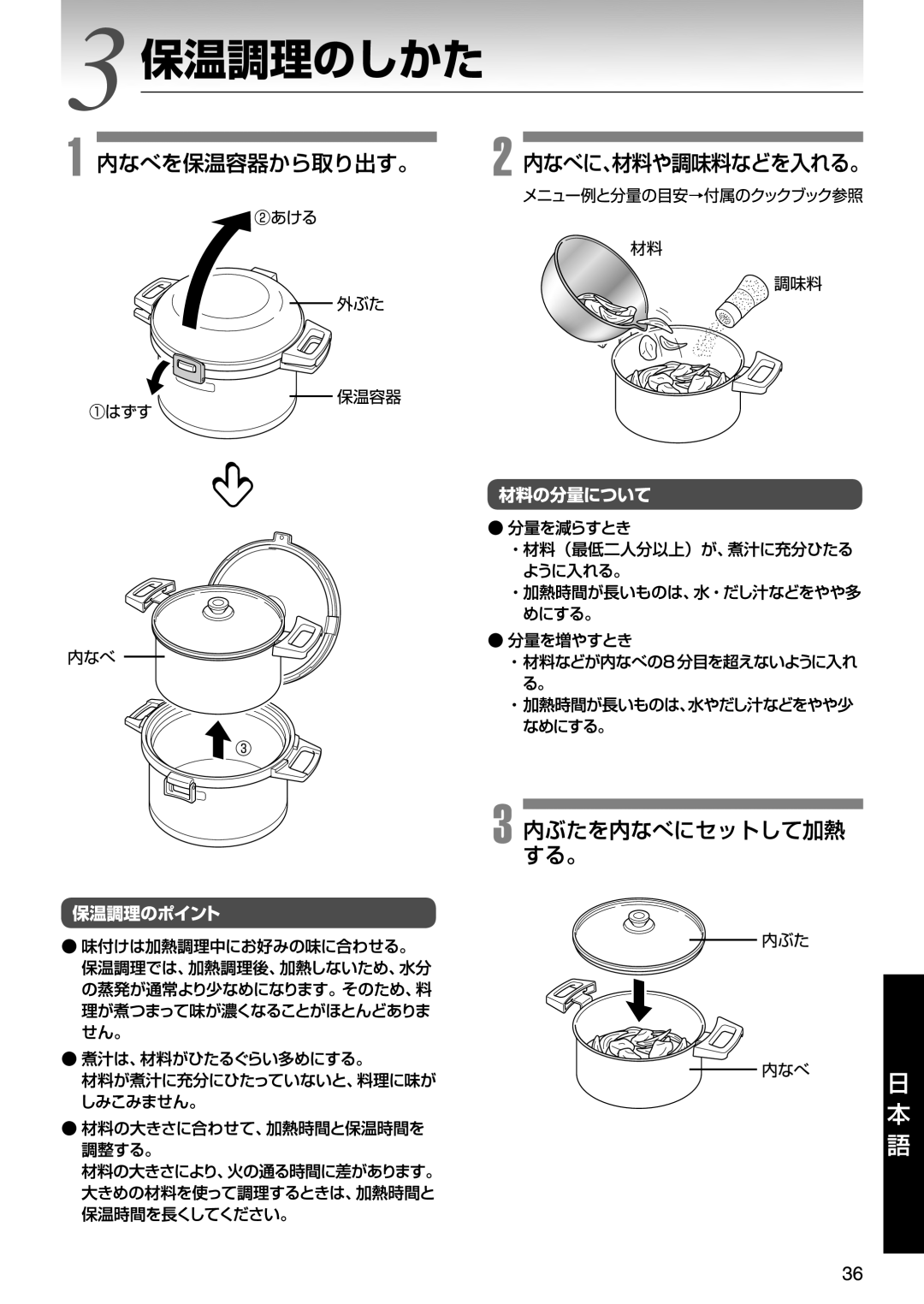 3 保温調理のしかた

1 内なべを保温容器から取り出す。

②あける

外ぶた

保温容器

①はずす

内なべ

③

保温調理のポイント

● 味付けは加熱調理中にお好みの味に合わせる。
保温調理では、加熱調理後、加熱しないため、水分の蒸発が通常より少なめになります。そのため、料理が煮つまって味が濃くなることがほとんどありません。

● 煮汁は、材料がひたるぐらい多めにする。
材料が煮汁に充分にひたっていないと、料理に味がしみこみません。

● 材料の大きさに合わせて、加熱時間と保温時間を調整する。
材料の大きさにより、火の通る時間に差があります。大きめの材料を使って調理するときは、加熱時間と保温時間を長くしてください。

2 内なべに、材料や調味料などを入れる。

メニュー例と分量の目安→付属のクックブック参照

材料

調味料

材料の分量について

● 分量を減らすとき
・材料（最低二人分以上）が、煮汁に充分ひたるように入れる。
・加熱時間が長いものは、水・だし汁などをやや多めにする。

● 分量を増やすとき
・材料などが内なべの8分目を超えないように入れる。
・加熱時間が長いものは、水やだし汁などをやや少なめにする。

3 内ぶたを内なべにセットして加熱する。

内ぶた

内なべ

日本語

36