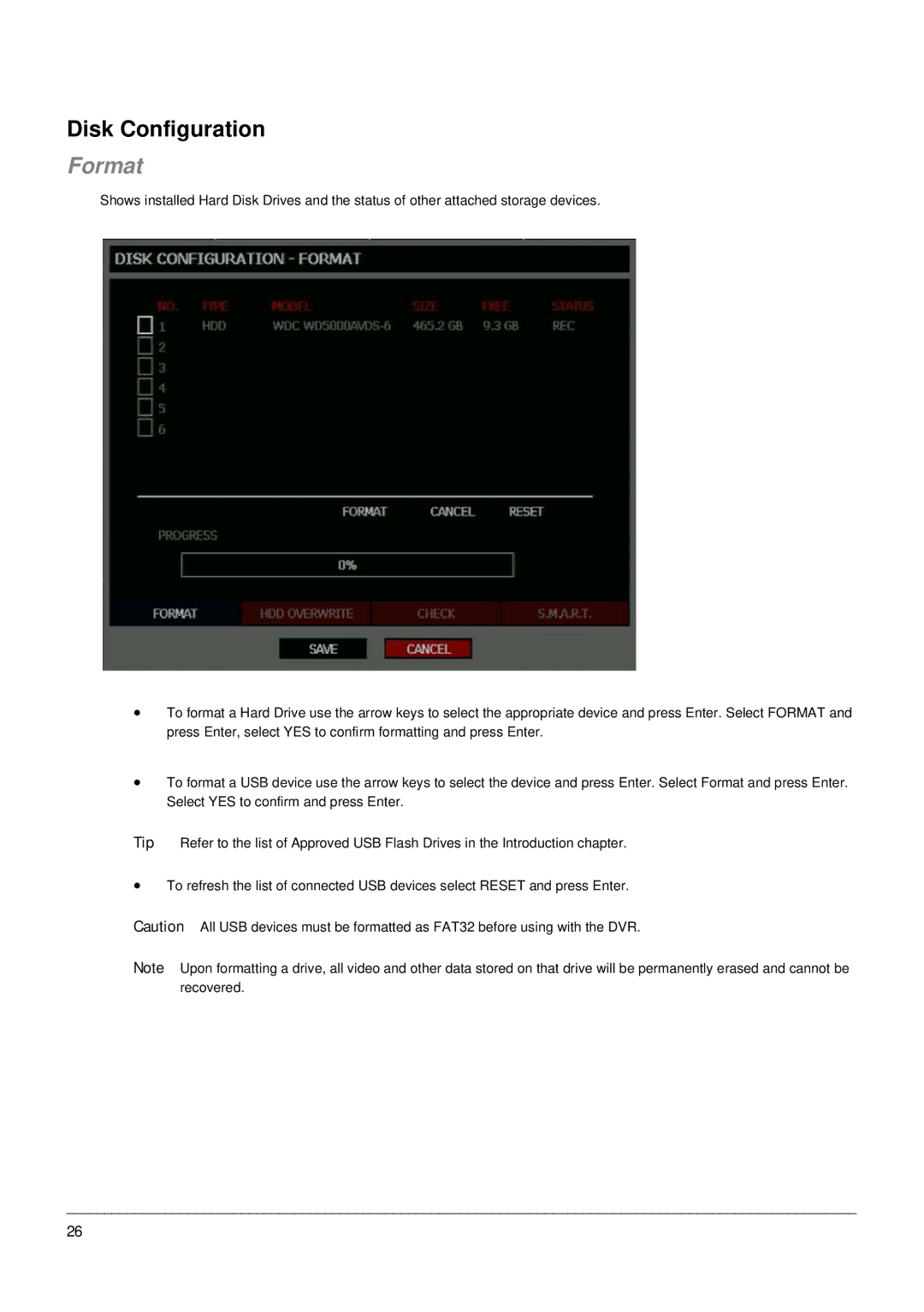 Disk Configuration

Format

Shows installed Hard Disk Drives and the status of other attached storage devices.

DISK CONFIGURATION - FORMAT

| NO. | TYPE | MODEL | SIZE | FREE | STATUS |
|---|---|---|---|---|---|
| 1 | HDD | WDC WD5000AVDS-6 | 465.2 GB | 9.3 GB | REC |
| 2 | | | | | |
| 3 | | | | | |
| 4 | | | | | |
| 5 | | | | | |
| 6 | | | | | |

FORMAT CANCEL RESET

PROGRESS

0%

FORMAT HDD OVERWRITE CHECK S.M.A.R.T.

SAVE CANCEL

• To format a Hard Drive use the arrow keys to select the appropriate device and press Enter. Select FORMAT and press Enter, select YES to confirm formatting and press Enter.

• To format a USB device use the arrow keys to select the device and press Enter. Select Format and press Enter. Select YES to confirm and press Enter.

Tip Refer to the list of Approved USB Flash Drives in the Introduction chapter.

• To refresh the list of connected USB devices select RESET and press Enter.

Caution All USB devices must be formatted as FAT32 before using with the DVR.

Note Upon formatting a drive, all video and other data stored on that drive will be permanently erased and cannot be recovered.

26