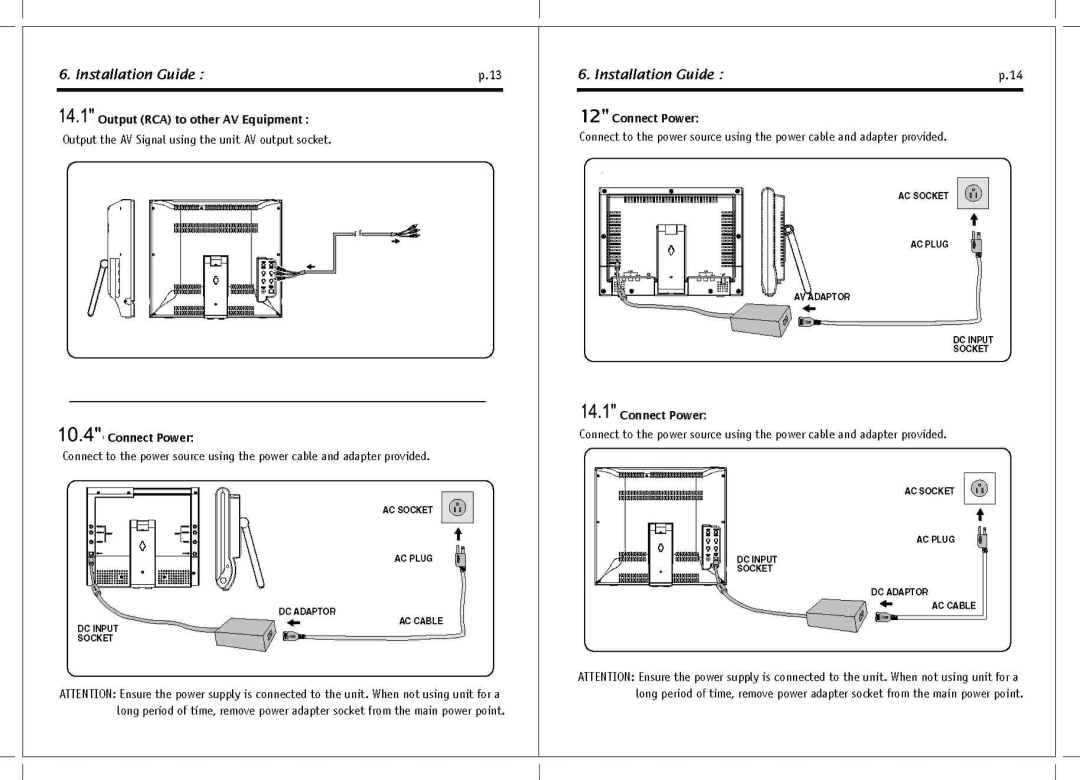 6. Installation Guide :

p.13

14.1" Output (RCA) to other AV Equipment :

Output the AV Signal using the unit AV output socket.

10.4" Connect Power:

Connect to the power source using the power cable and adapter provided.

AC SOCKET

AC PLUG

DC ADAPTOR

AC CABLE

DC INPUT SOCKET

ATTENTION: Ensure the power supply is connected to the unit. When not using unit for a long period of time, remove power adapter socket from the main power point.

6. Installation Guide :

p.14

12" Connect Power:

Connect to the power source using the power cable and adapter provided.

AC SOCKET

AC PLUG

AV ADAPTOR

DC INPUT SOCKET

14.1" Connect Power:

Connect to the power source using the power cable and adapter provided.

AC SOCKET

AC PLUG

DC INPUT SOCKET

DC ADAPTOR

AC CABLE

ATTENTION: Ensure the power supply is connected to the unit. When not using unit for a long period of time, remove power adapter socket from the main power point.