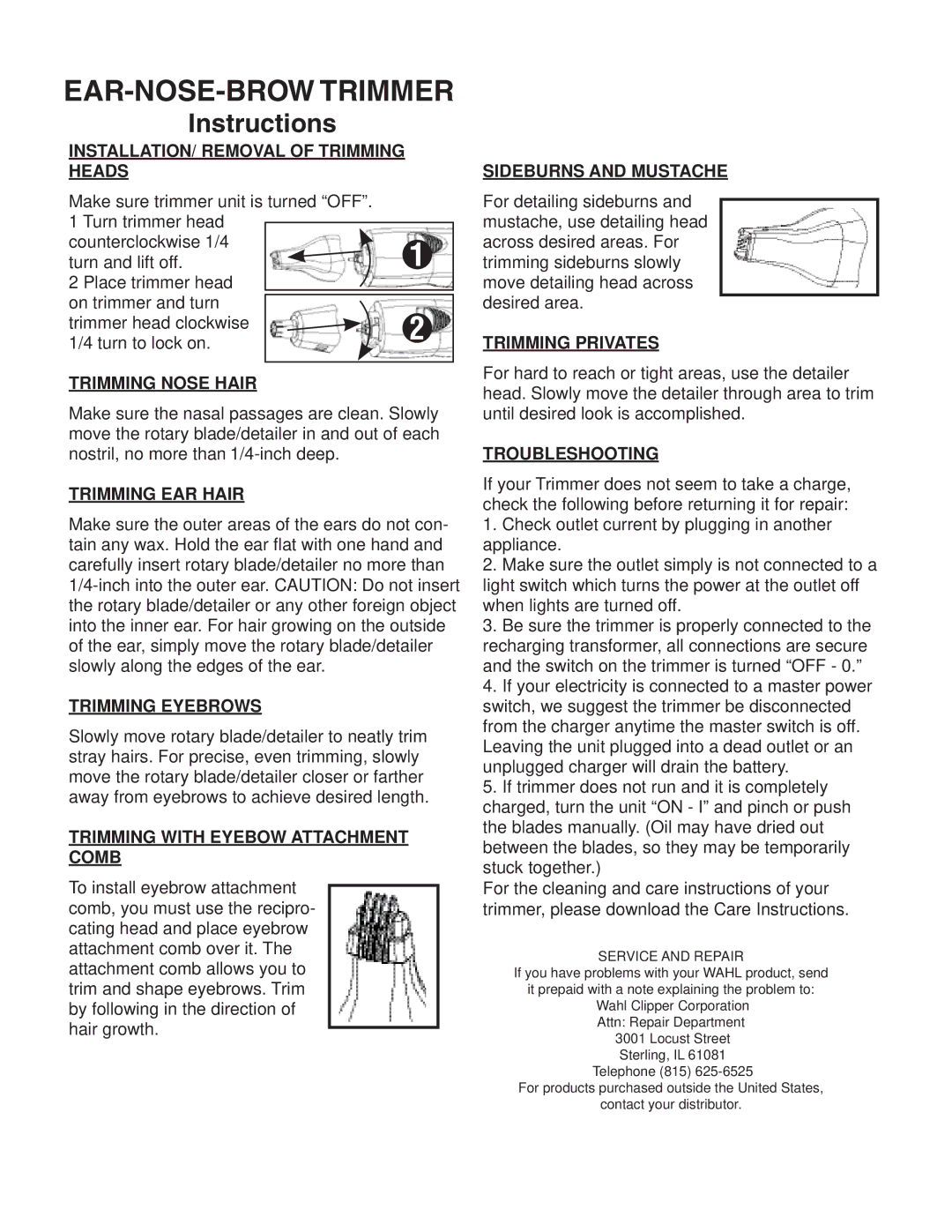 EAR-NOSE-BROW TRIMMER
Instructions

INSTALLATION/ REMOVAL OF TRIMMING HEADS

Make sure trimmer unit is turned “OFF”.
1 Turn trimmer head counterclockwise 1/4 turn and lift off.
2 Place trimmer head on trimmer and turn trimmer head clockwise 1/4 turn to lock on.

1
2

TRIMMING NOSE HAIR

Make sure the nasal passages are clean. Slowly move the rotary blade/detailer in and out of each nostril, no more than 1/4-inch deep.

TRIMMING EAR HAIR

Make sure the outer areas of the ears do not contain any wax. Hold the ear flat with one hand and carefully insert rotary blade/detailer no more than 1/4-inch into the outer ear. CAUTION: Do not insert the rotary blade/detailer or any other foreign object into the inner ear. For hair growing on the outside of the ear, simply move the rotary blade/detailer slowly along the edges of the ear.

TRIMMING EYEBROWS

Slowly move rotary blade/detailer to neatly trim stray hairs. For precise, even trimming, slowly move the rotary blade/detailer closer or farther away from eyebrows to achieve desired length.

TRIMMING WITH EYEBOW ATTACHMENT COMB

To install eyebrow attachment comb, you must use the reciprocating head and place eyebrow attachment comb over it. The attachment comb allows you to trim and shape eyebrows. Trim by following in the direction of hair growth.

SIDEBURNS AND MUSTACHE

For detailing sideburns and mustache, use detailing head across desired areas. For trimming sideburns slowly move detailing head across desired area.

TRIMMING PRIVATES

For hard to reach or tight areas, use the detailer head. Slowly move the detailer through area to trim until desired look is accomplished.

TROUBLESHOOTING

If your Trimmer does not seem to take a charge, check the following before returning it for repair:
1. Check outlet current by plugging in another appliance.
2. Make sure the outlet simply is not connected to a light switch which turns the power at the outlet off when lights are turned off.
3. Be sure the trimmer is properly connected to the recharging transformer, all connections are secure and the switch on the trimmer is turned “OFF - 0.”
4. If your electricity is connected to a master power switch, we suggest the trimmer be disconnected from the charger anytime the master switch is off. Leaving the unit plugged into a dead outlet or an unplugged charger will drain the battery.
5. If trimmer does not run and it is completely charged, turn the unit “ON - I” and pinch or push the blades manually. (Oil may have dried out between the blades, so they may be temporarily stuck together.)
For the cleaning and care instructions of your trimmer, please download the Care Instructions.

SERVICE AND REPAIR
If you have problems with your WAHL product, send it prepaid with a note explaining the problem to:
Wahl Clipper Corporation
Attn: Repair Department
3001 Locust Street
Sterling, IL 61081
Telephone (815) 625-6525
For products purchased outside the United States, contact your distributor.