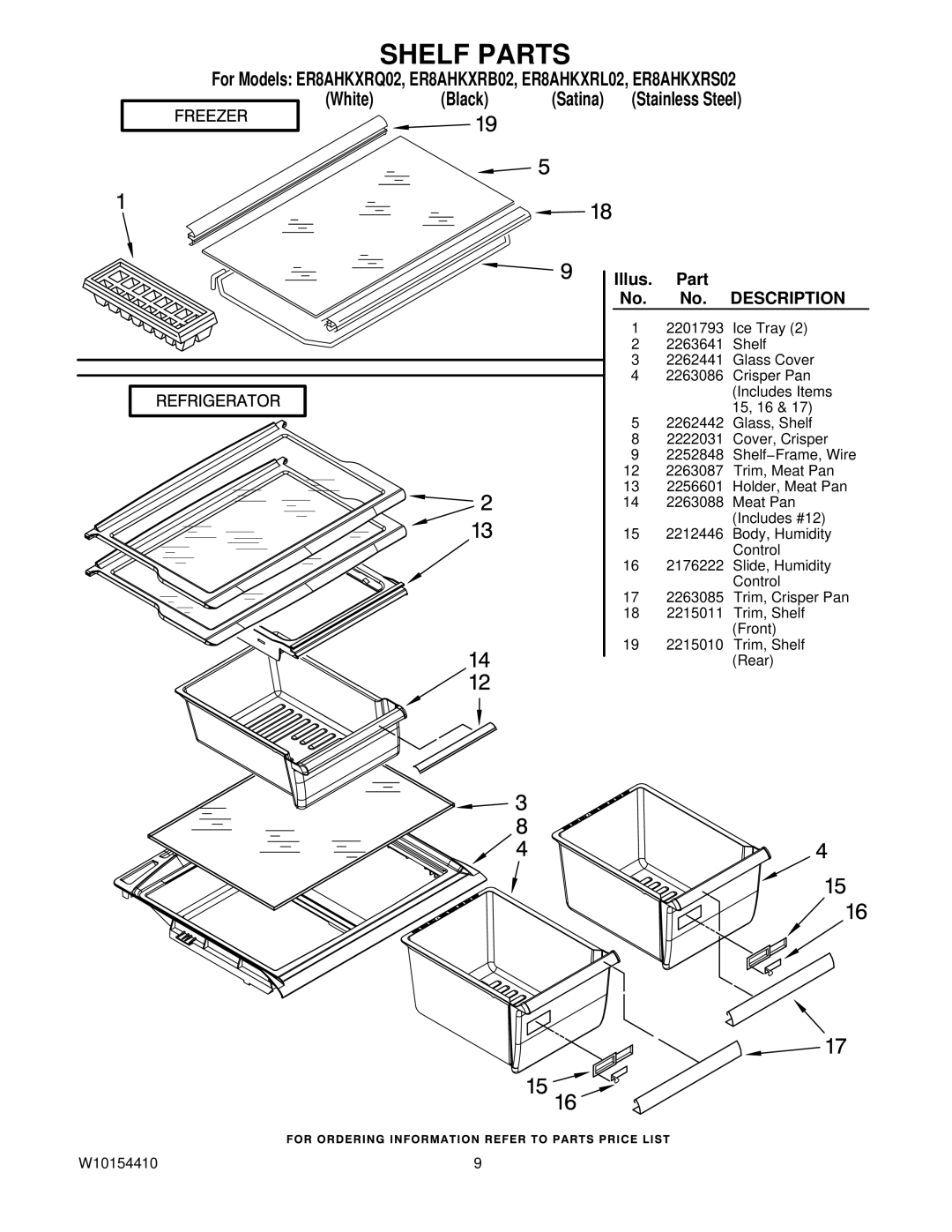 SHELF PARTS

For Models: ER8AHKXRQ02, ER8AHKXRB02, ER8AHKXRL02, ER8AHKXRS02
(White) (Black) (Satina) (Stainless Steel)

FREEZER

19
5
1
18
9

REFRIGERATOR

2
13
14
12
3
8
4
4
15
16
17
15
16

| Illus. No. | Part No. | DESCRIPTION |
|---|---|---|
| 1 | 2201793 | Ice Tray (2) |
| 2 | 2263641 | Shelf |
| 3 | 2262441 | Glass Cover |
| 4 | 2263086 | Crisper Pan (Includes Items 15, 16 & 17) |
| 5 | 2262442 | Glass, Shelf |
| 8 | 2222031 | Cover, Crisper |
| 9 | 2252848 | Shelf−Frame, Wire |
| 12 | 2263087 | Trim, Meat Pan |
| 13 | 2256601 | Holder, Meat Pan |
| 14 | 2263088 | Meat Pan (Includes #12) |
| 15 | 2212446 | Body, Humidity Control |
| 16 | 2176222 | Slide, Humidity Control |
| 17 | 2263085 | Trim, Crisper Pan |
| 18 | 2215011 | Trim, Shelf (Front) |
| 19 | 2215010 | Trim, Shelf (Rear) |

FOR ORDERING INFORMATION REFER TO PARTS PRICE LIST

W10154410
9