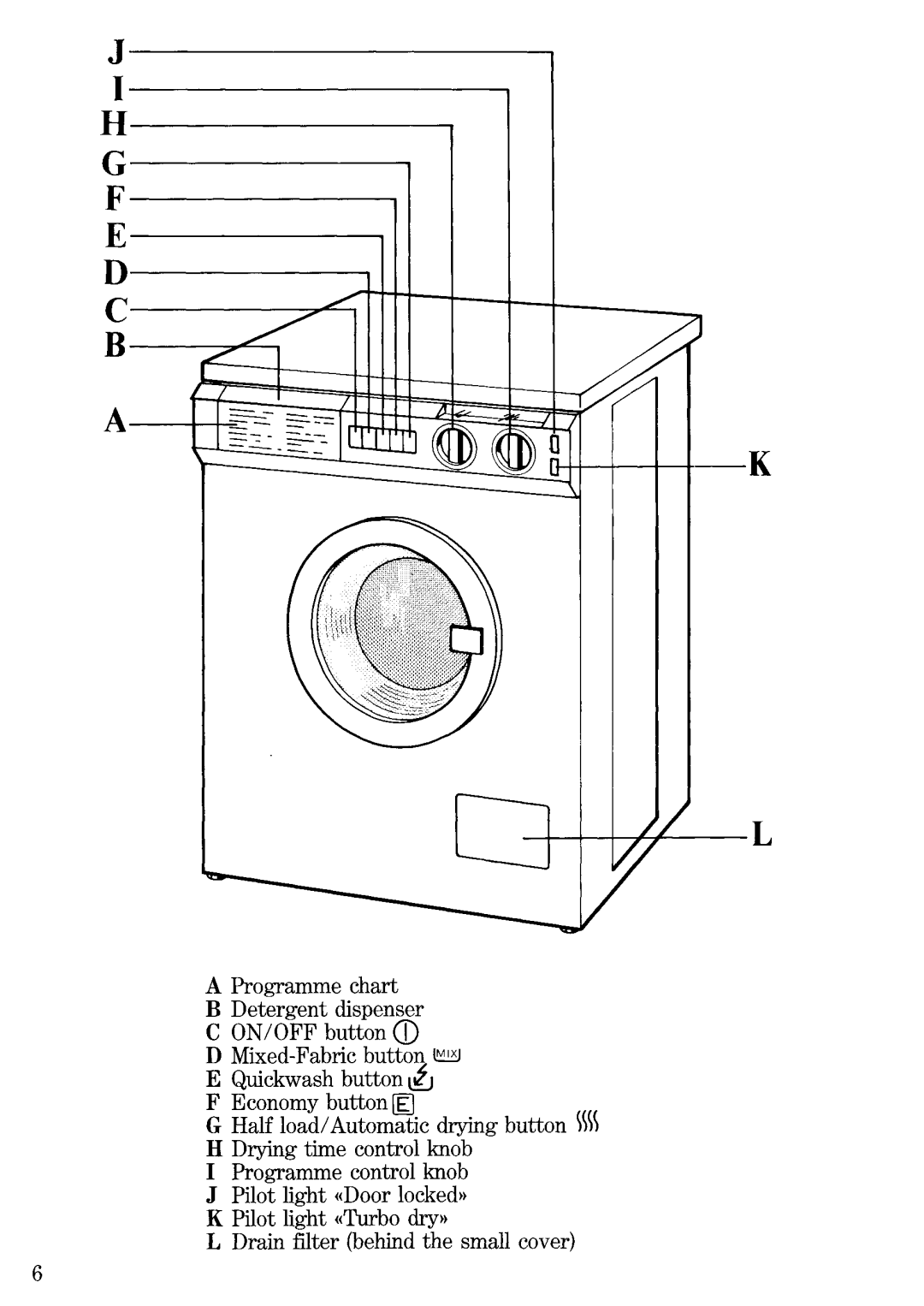 J
I
H
G
F
E
D
C
B
A
K
L

A Programme chart
B Detergent dispenser
C ON/OFF button
D Mixed-Fabric button MIX
E Quickwash button
F Economy button E
G Half load/Automatic drying button
H Drying time control knob
I Programme control knob
J Pilot light «Door locked»
K Pilot light «Turbo dry»
L Drain filter (behind the small cover)

6