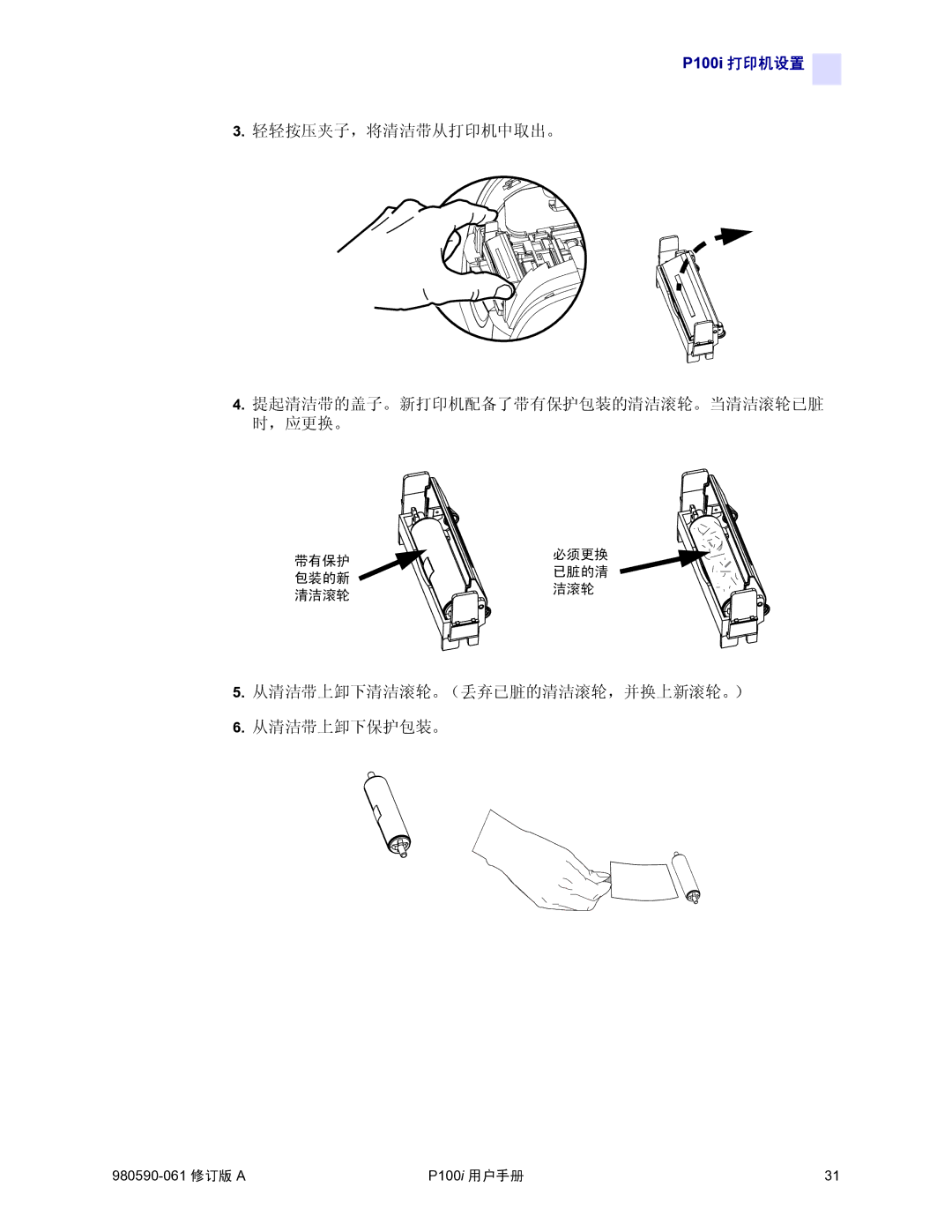 P100i 打印机设置

3. 轻轻按压夹子，将清洁带从打印机中取出。

4. 提起清洁带的盖子。新打印机配备了带有保护包装的清洁滚轮。当清洁滚轮已脏时，应更换。

带有保护包装的新清洁滚轮

必须更换已脏的清洁滚轮

5. 从清洁带上卸下清洁滚轮。（丢弃已脏的清洁滚轮，并换上新滚轮。）

6. 从清洁带上卸下保护包装。

980590-061 修订版 A

P100i 用户手册

31