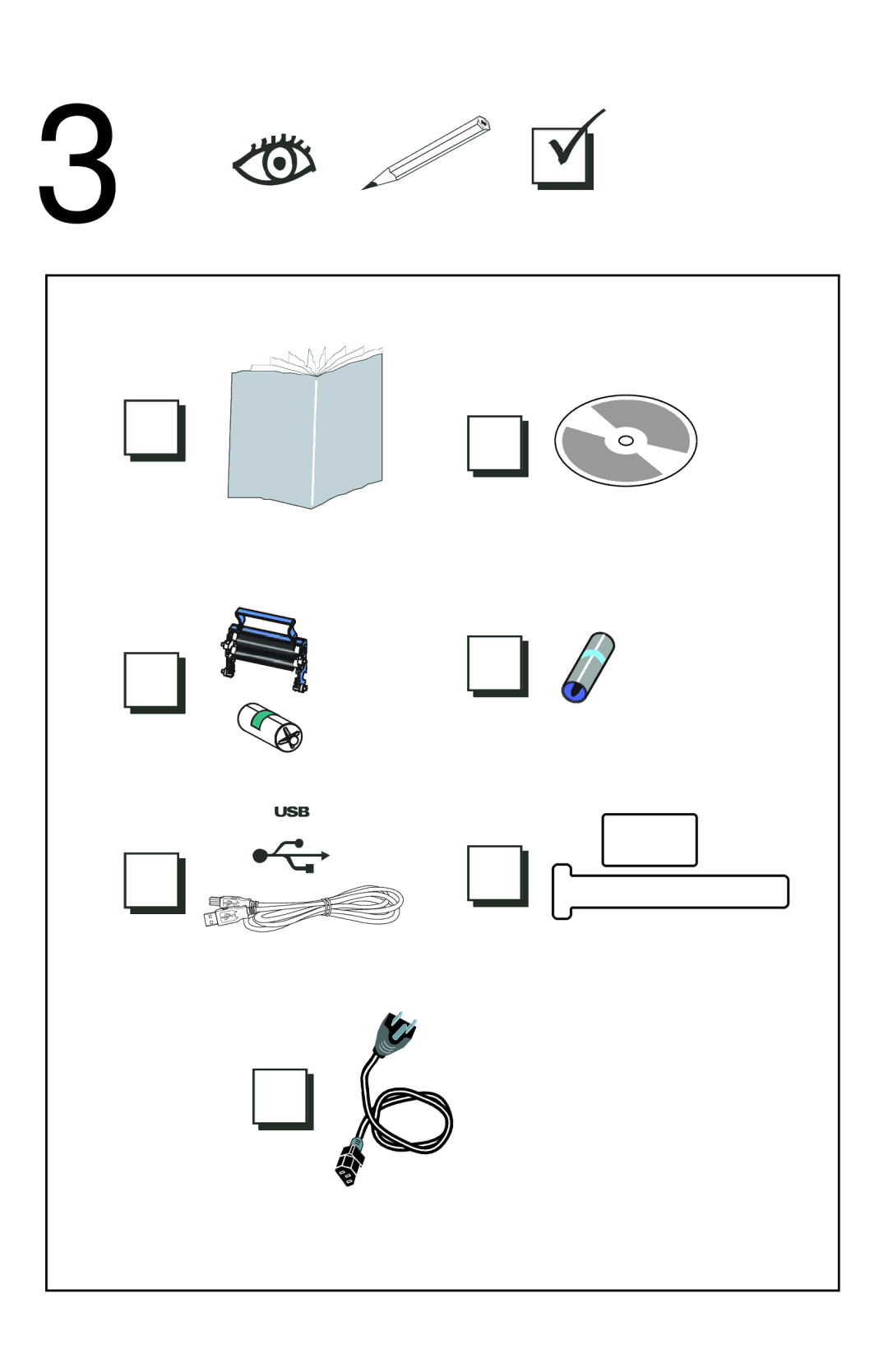 3

USB