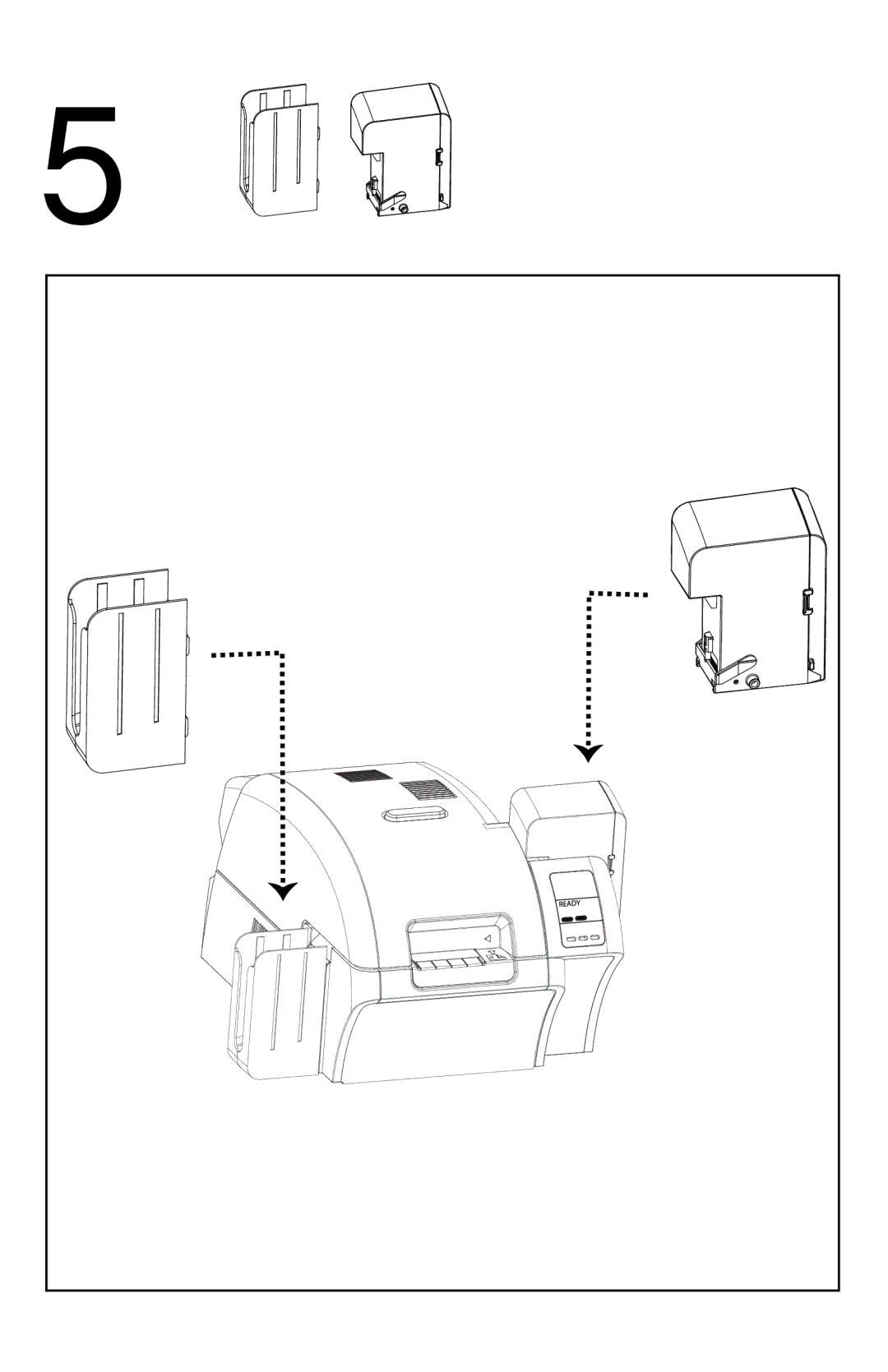 5

READY