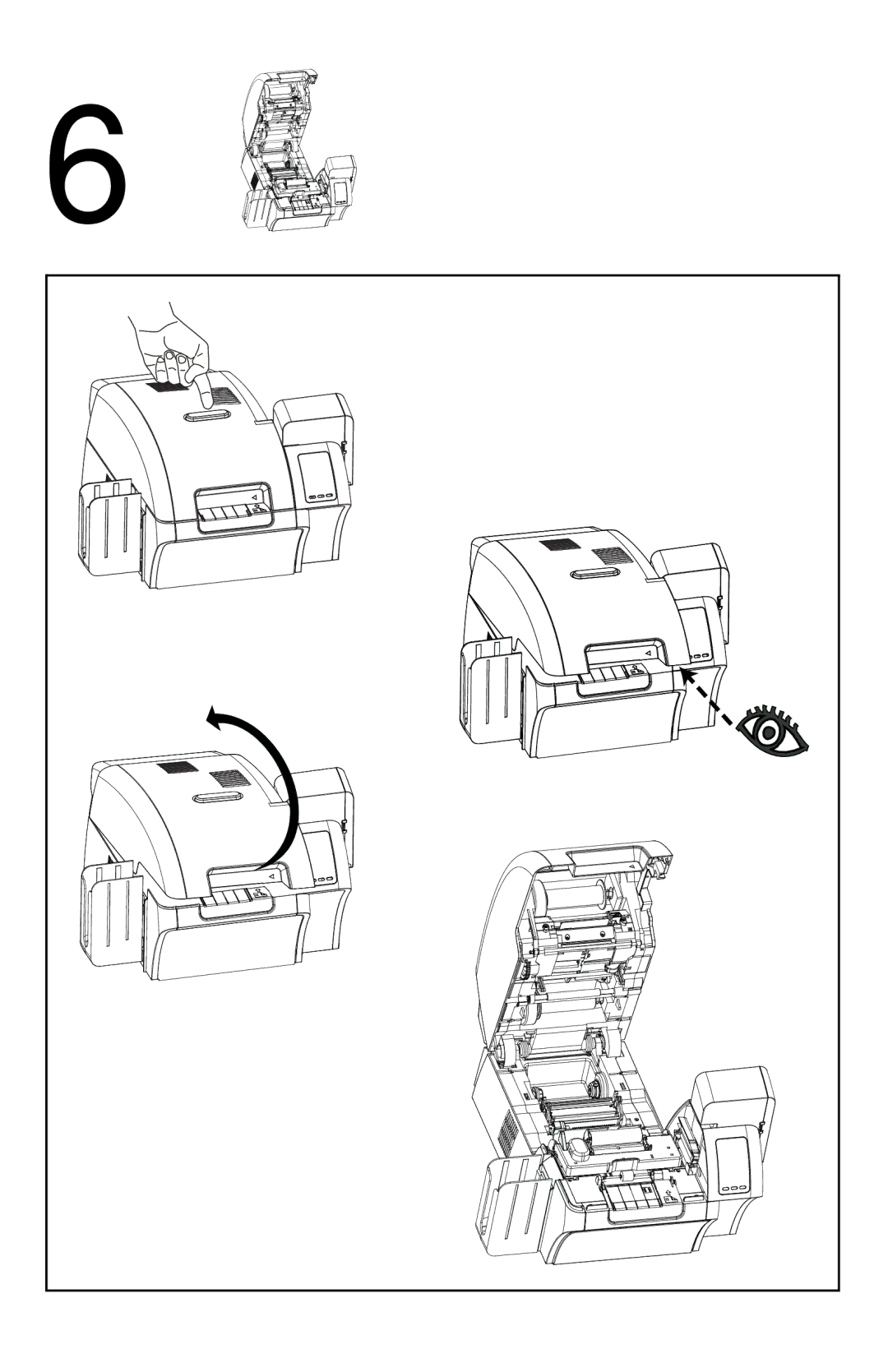 6