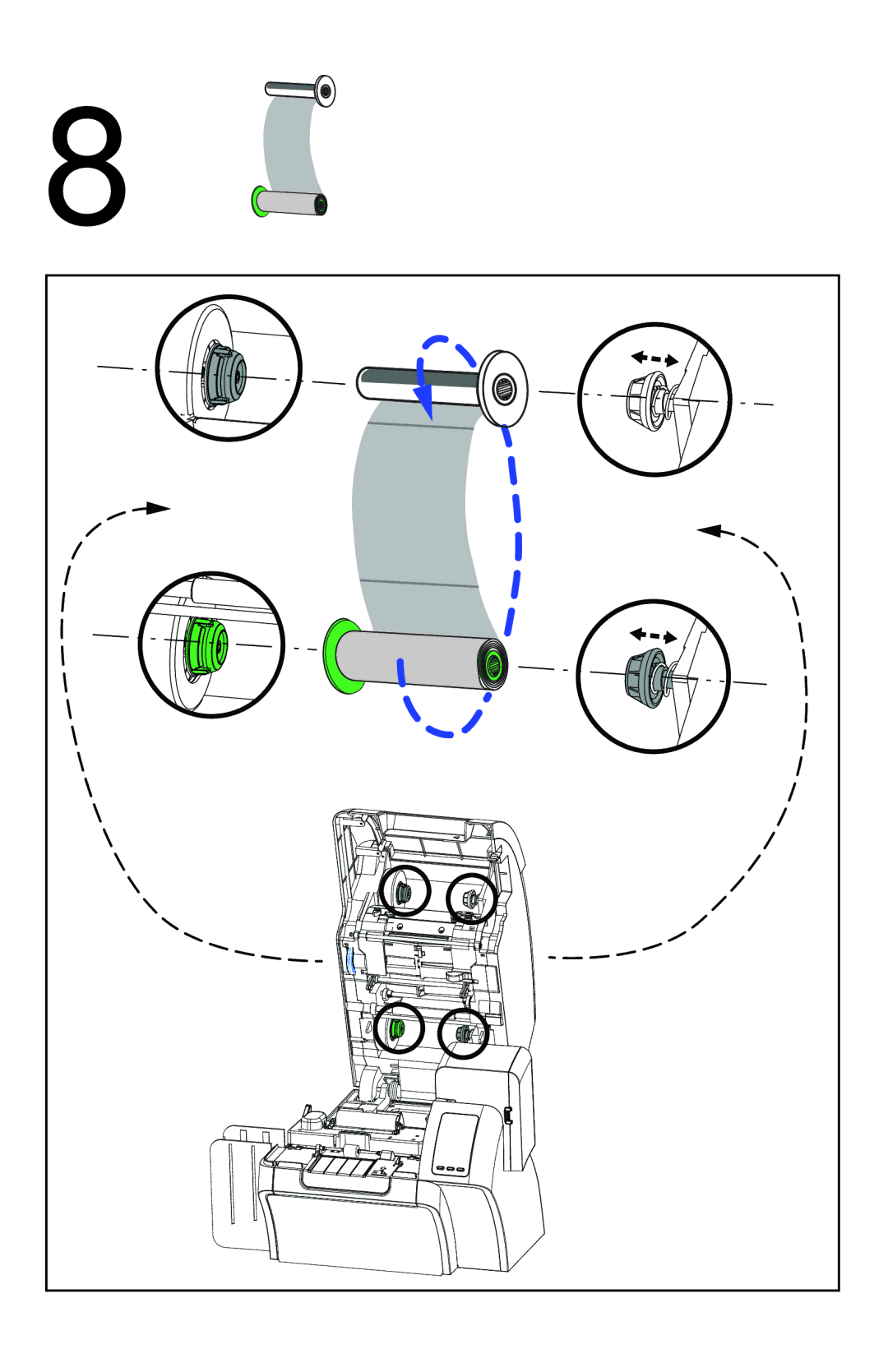 8