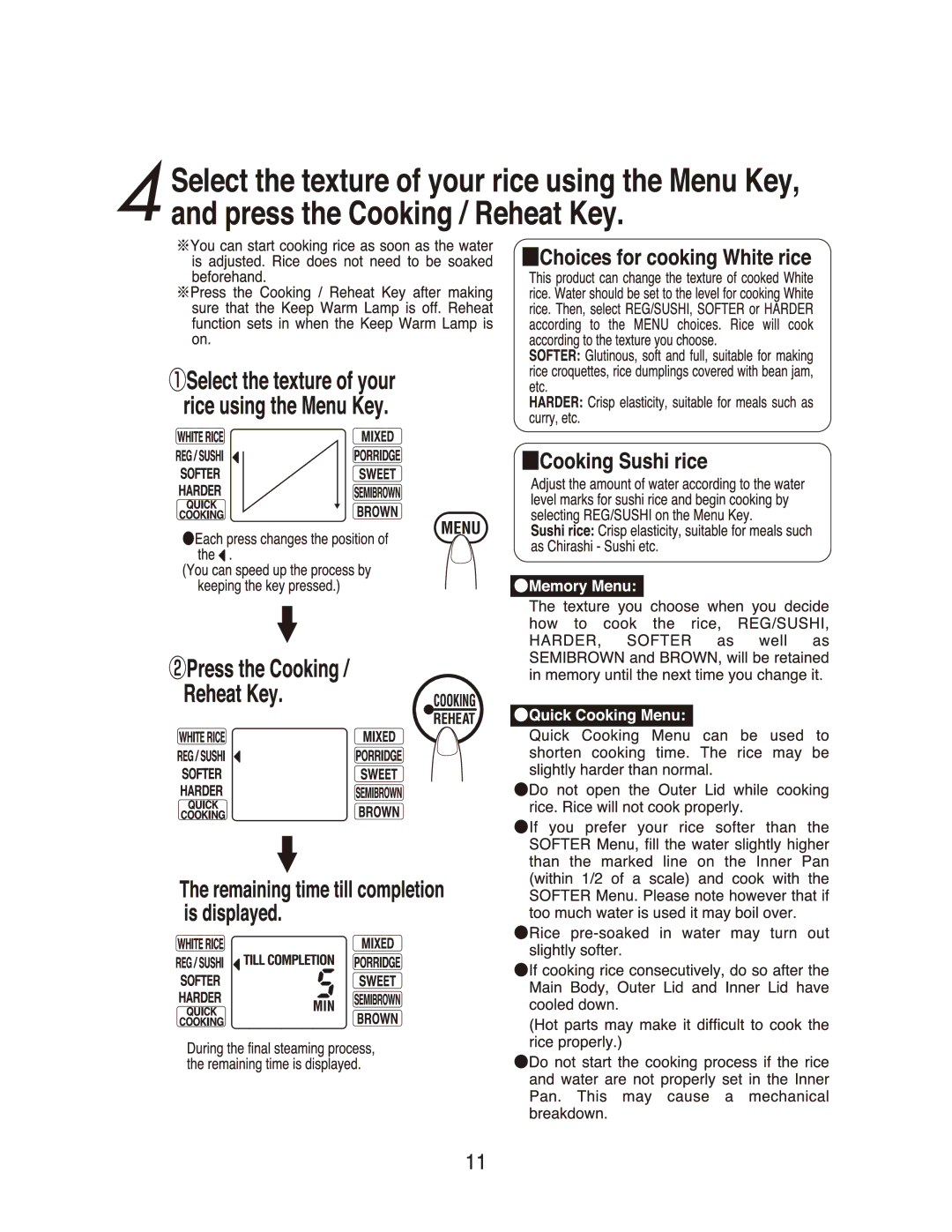 4 Select the texture of your rice using the Menu Key, and press the Cooking / Reheat Key.

※You can start cooking rice as soon as the water is adjusted. Rice does not need to be soaked beforehand.
※Press the Cooking / Reheat Key after making sure that the Keep Warm Lamp is off. Reheat function sets in when the Keep Warm Lamp is on.

①Select the texture of your rice using the Menu Key.

WHITE RICE
REG / SUSHI
SOFTER
HARDER
QUICK COOKING

MIXED
PORRIDGE
SWEET
SEMIBROWN
BROWN

MENU

●Each press changes the position of the ◀.
(You can speed up the process by keeping the key pressed.)

②Press the Cooking / Reheat Key.

COOKING
REHEAT

WHITE RICE
REG / SUSHI
SOFTER
HARDER
QUICK COOKING

MIXED
PORRIDGE
SWEET
SEMIBROWN
BROWN

The remaining time till completion is displayed.

WHITE RICE
REG / SUSHI
SOFTER
HARDER
QUICK COOKING

TILL COMPLETION
5
MIN

MIXED
PORRIDGE
SWEET
SEMIBROWN
BROWN

During the final steaming process, the remaining time is displayed.

■Choices for cooking White rice
This product can change the texture of cooked White rice. Water should be set to the level for cooking White rice. Then, select REG/SUSHI, SOFTER or HARDER according to the MENU choices. Rice will cook according to the texture you choose.
SOFTER: Glutinous, soft and full, suitable for making rice croquettes, rice dumplings covered with bean jam, etc.
HARDER: Crisp elasticity, suitable for meals such as curry, etc.

■Cooking Sushi rice
Adjust the amount of water according to the water level marks for sushi rice and begin cooking by selecting REG/SUSHI on the Menu Key.
Sushi rice: Crisp elasticity, suitable for meals such as Chirashi - Sushi etc.

●Memory Menu:
The texture you choose when you decide how to cook the rice, REG/SUSHI, HARDER, SOFTER as well as SEMIBROWN and BROWN, will be retained in memory until the next time you change it.

●Quick Cooking Menu:
Quick Cooking Menu can be used to shorten cooking time. The rice may be slightly harder than normal.
●Do not open the Outer Lid while cooking rice. Rice will not cook properly.
●If you prefer your rice softer than the SOFTER Menu, fill the water slightly higher than the marked line on the Inner Pan (within 1/2 of a scale) and cook with the SOFTER Menu. Please note however that if too much water is used it may boil over.
●Rice pre-soaked in water may turn out slightly softer.
●If cooking rice consecutively, do so after the Main Body, Outer Lid and Inner Lid have cooled down.
(Hot parts may make it difficult to cook the rice properly.)
●Do not start the cooking process if the rice and water are not properly set in the Inner Pan. This may cause a mechanical breakdown.

11